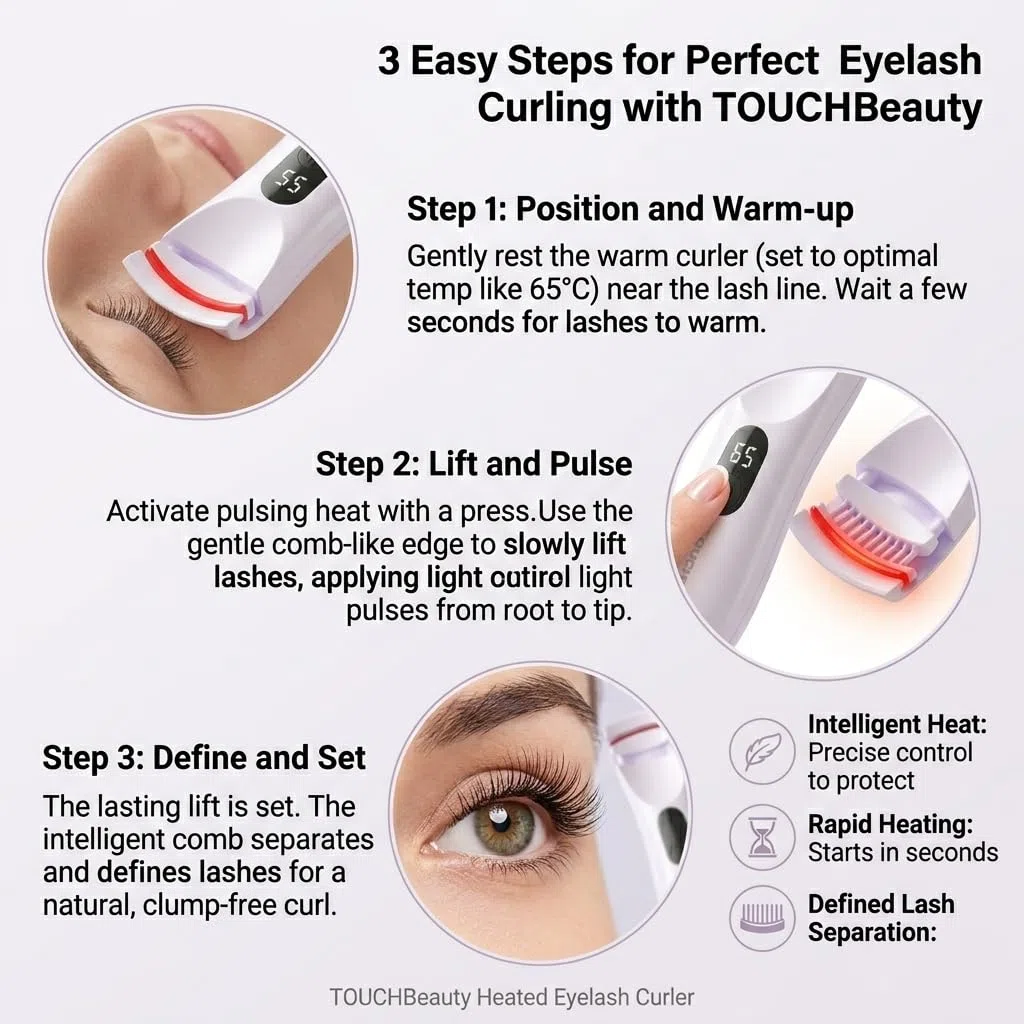 3 Easy Steps for Perfect Eyelash Curling with TOUCHBeauty

Step 1: Position and Warm-up

Gently rest the warm curler (set to optimal temp like 65°C) near the lash line. Wait a few seconds for lashes to warm.

Step 2: Lift and Pulse

Activate pulsing heat with a press.Use the gentle comb-like edge to slowly lift lashes, applying light outirol light pulses from root to tip.

Step 3: Define and Set

The lasting lift is set. The intelligent comb separates and defines lashes for a natural, clump-free curl.

Intelligent Heat:
Precise control to protect

Rapid Heating:
Starts in seconds

Defined Lash Separation:

TOUCHBeauty Heated Eyelash Curler